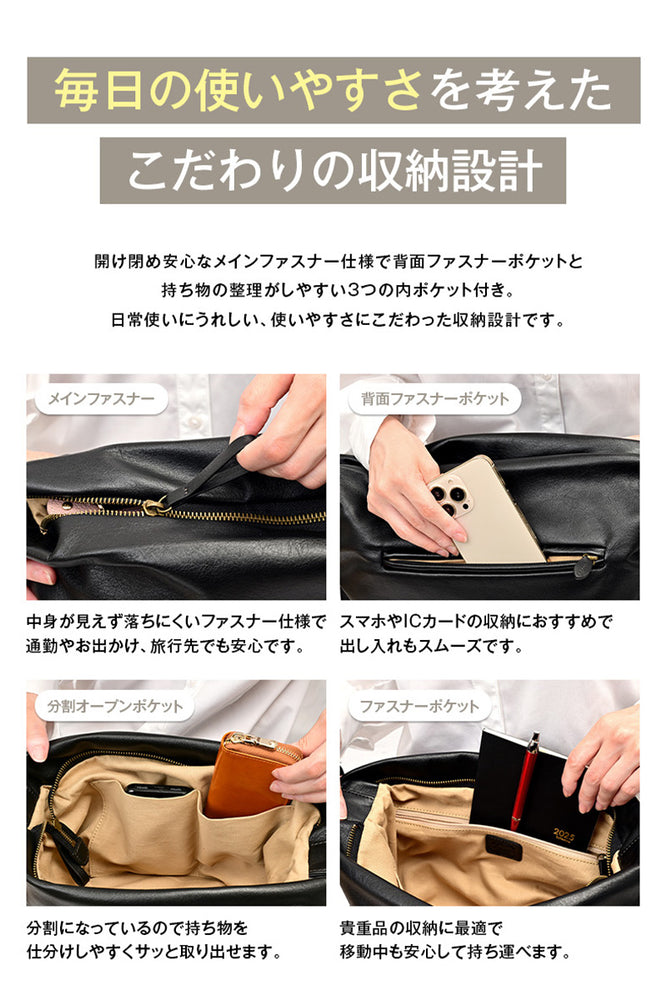 毎日の使いやすさを考えた

こだわりの収納設計

開け閉め安心なメインファスナー仕様で背面ファスナーポケットと持ち物の整理がしやすい3つの内ポケット付き。日常使いにうれしい、使いやすさにこだわった収納設計です。

メインファスナー

中身が見えず落ちにくいファスナー仕様で通勤やお出かけ、旅行先でも安心です。

背面ファスナーポケット

スマホやICカードの収納におすすめで出し入れもスムーズです。

分割オープンポケット

分割になっているので持ち物を仕分けしやすくサッと取り出せます。

ファスナーポケット

2025

貴重品の収納に最適で移動中も安心して持ち運べます。