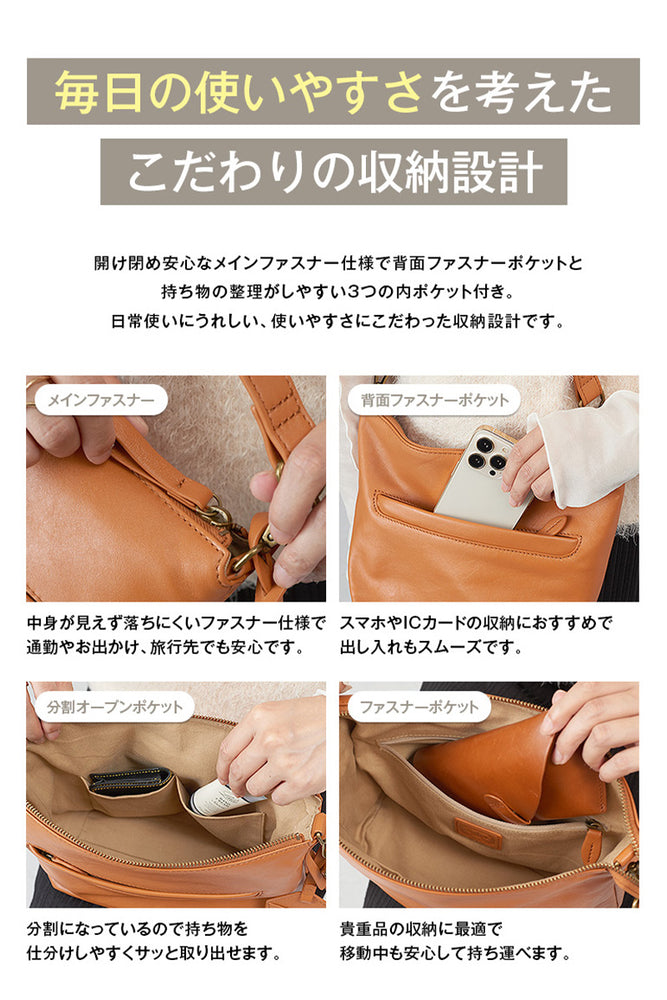 毎日の使いやすさを考えた

こだわりの収納設計

開け閉め安心なメインファスナー仕様で背面ファスナーポケットと持ち物の整理がしやすい3つの内ポケット付き。日常使いにうれしい、使いやすさにこだわった収納設計です。

メインファスナー

中身が見えず落ちにくいファスナー仕様で通勤やお出かけ、旅行先でも安心です。

背面ファスナーポケット

スマホやICカードの収納におすすめで出し入れもスムーズです。

分割オープンポケット

分割になっているので持ち物を仕分けしやすくサッと取り出せます。

ファスナーポケット

貴重品の収納に最適で移動中も安心して持ち運べます。