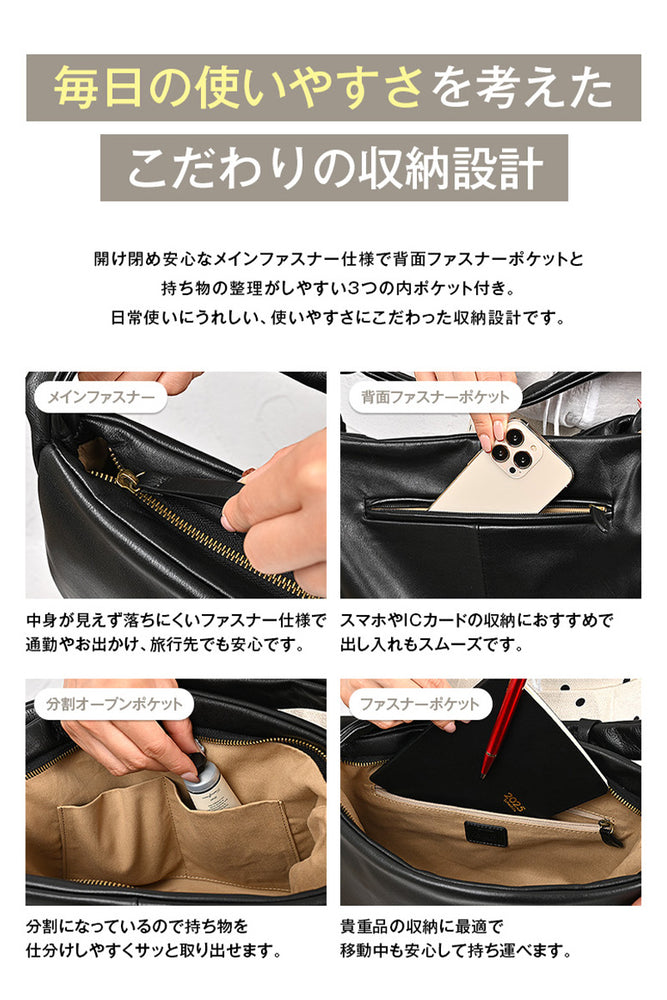 毎日の使いやすさを考えた

こだわりの収納設計

開け閉め安心なメインファスナー仕様で背面ファスナーポケットと持ち物の整理がしやすい3つの内ポケット付き。日常使いにうれしい、使いやすさにこだわった収納設計です。

メインファスナー

中身が見えず落ちにくいファスナー仕様で通勤やお出かけ、旅行先でも安心です。

背面ファスナーポケット

スマホやICカードの収納におすすめで出し入れもスムーズです。

分割オープンポケット

分割になっているので持ち物を仕分けしやすくサッと取り出せます。

ファスナーポケット

2025

貴重品の収納に最適で移動中も安心して持ち運べます。