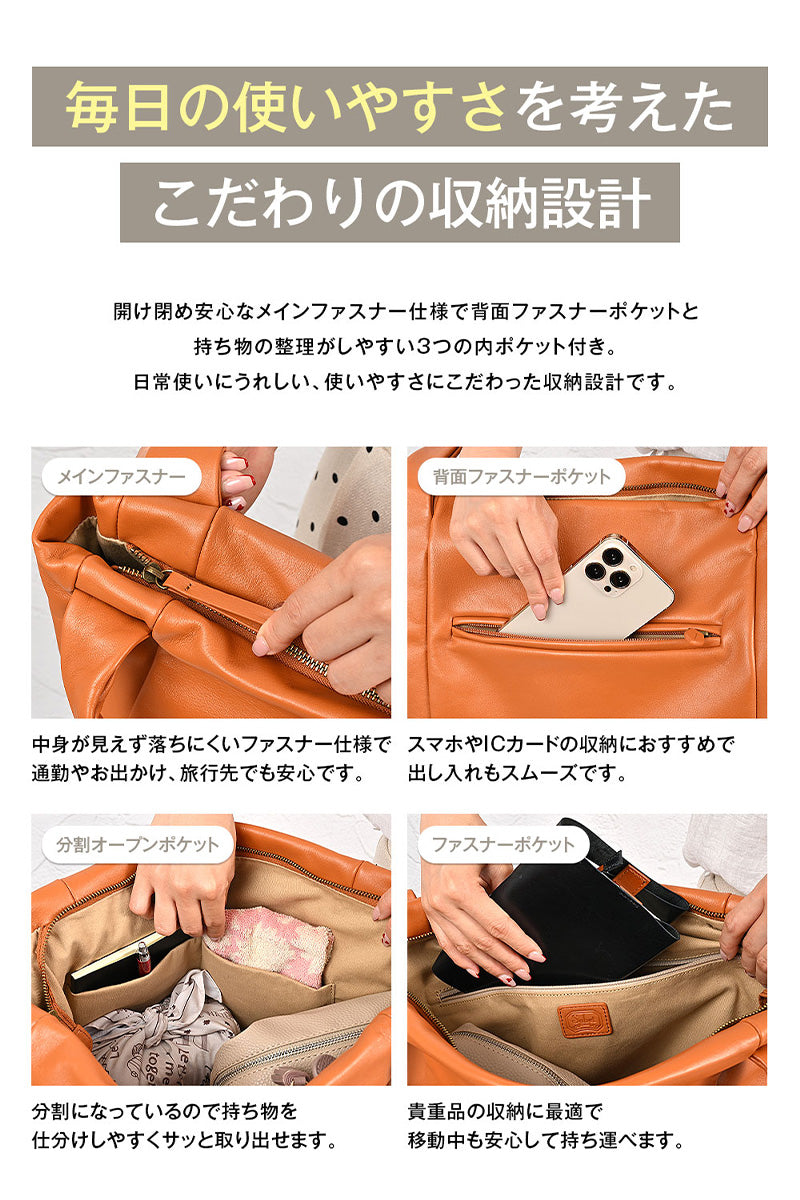 毎日の使いやすさを考えた

こだわりの収納設計

開け閉め安心なメインファスナー仕様で背面ファスナーポケットと持ち物の整理がしやすい3つの内ポケット付き。日常使いにうれしい、使いやすさにこだわった収納設計です。

メインファスナー

中身が見えず落ちにくいファスナー仕様で通勤やお出かけ、旅行先でも安心です。

背面ファスナーポケット

スマホやICカードの収納におすすめで出し入れもスムーズです。

分割オープンポケット

分割になっているので持ち物を仕分けしやすくサッと取り出せます。

ファスナーポケット

貴重品の収納に最適で移動中も安心して持ち運べます。