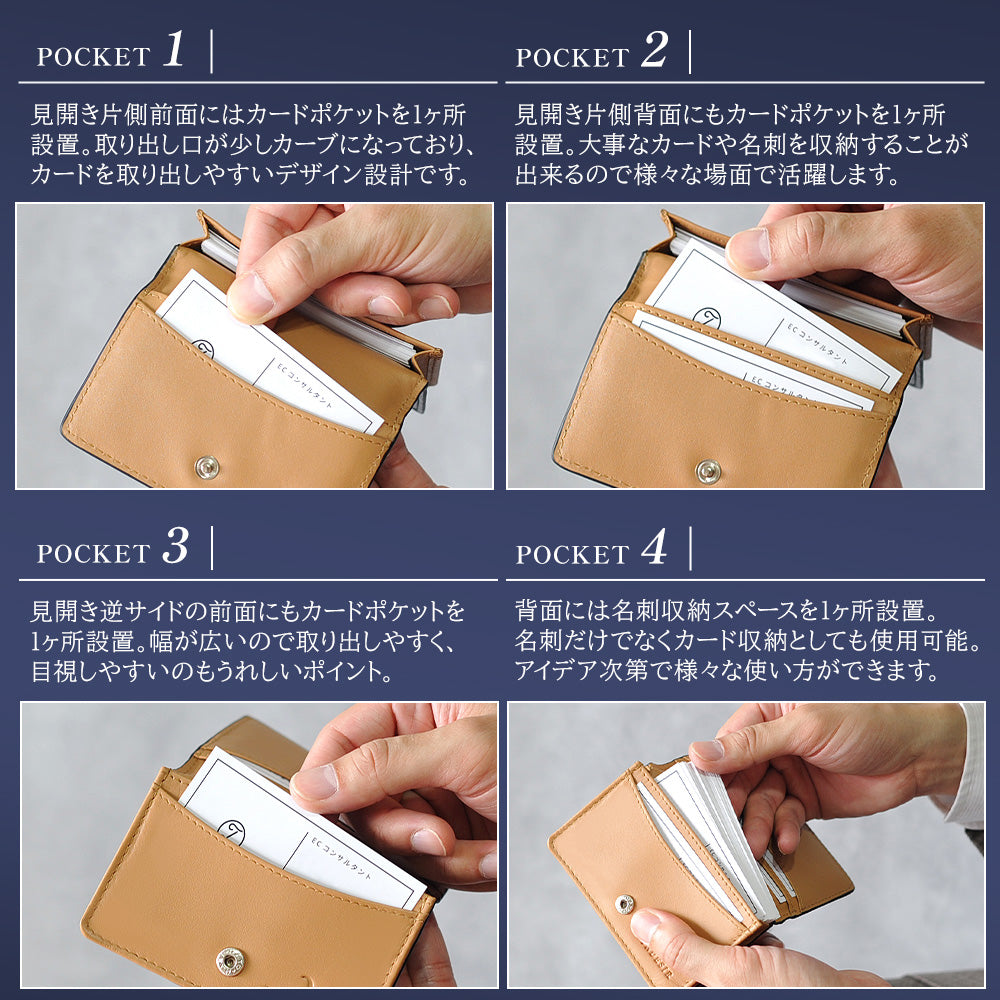 POCKET 1

見開き片側前面にはカードポケットを1ヶ所設置。取り出し口が少しカーブになっており、カードを取り出しやすいデザイン設計です。

ECコンサルタント

POCKET 2

見開き片側背面にもカードポケットを1ヶ所設置。大事なカードや名刺を収納することが出来るので様々な場面で活躍します。

ECコンサルタント

POCKET 3

見開き逆サイドの前面にもカードポケットを1ヶ所設置。幅が広いので取り出しやすく、目視しやすいのもうれしいポイント。

ECコンサルタント

POCKET 4

背面には名刺収納スペースを1ヶ所設置。名刺だけでなくカード収納としても使用可能。アイデア次第で様々な使い方ができます。